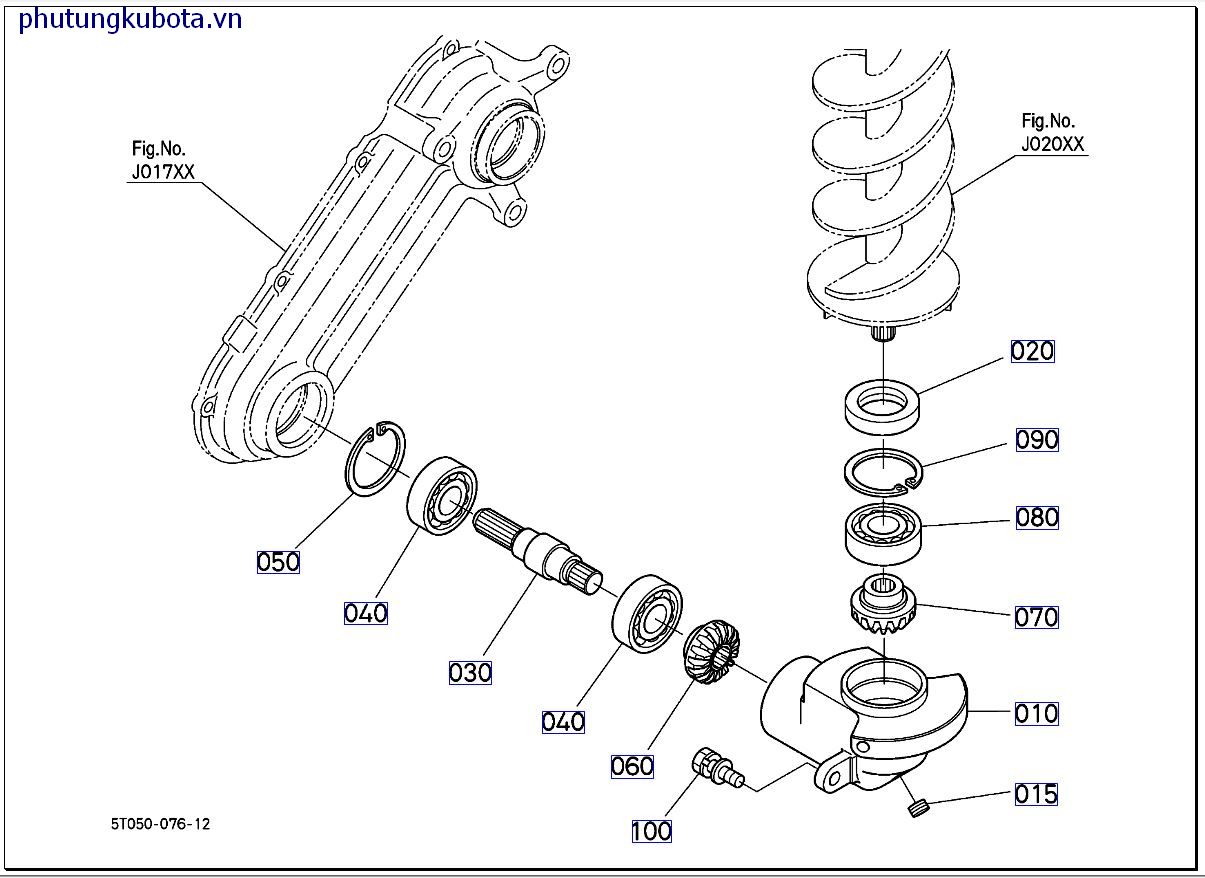 phutungkubota.vn

Fig.No.
J017XX

Fig.No.
J020XX

020

090

080

070

010

015

050

040

030

040

060

100

5T050-076-12